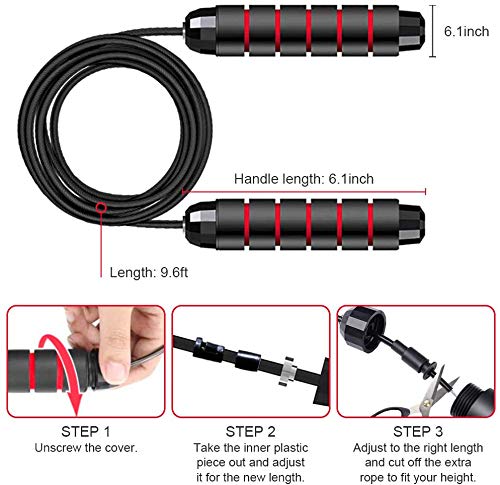 6.1inch

Handle length: 6.1inch

Length: 9.6ft

STEP 1
Unscrew the cover.

STEP 2
Take the inner plastic piece out and adjust it for the new length.

STEP 3
Adjust to the right length and cut off the extra rope to fit your height.