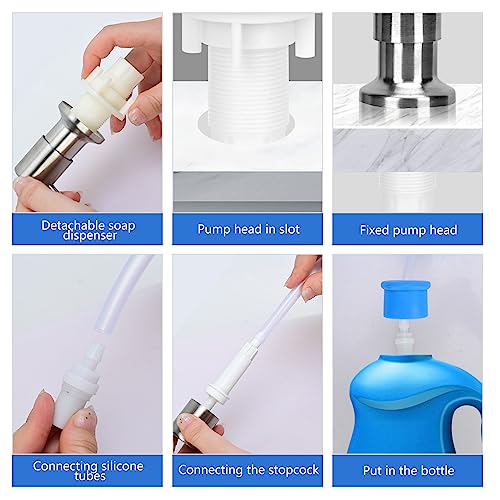 Detachable soap dispenser

Pump head in slot

Fixed pump head

Connecting silicone tubes

Connecting the stopcock

Put in the bottle