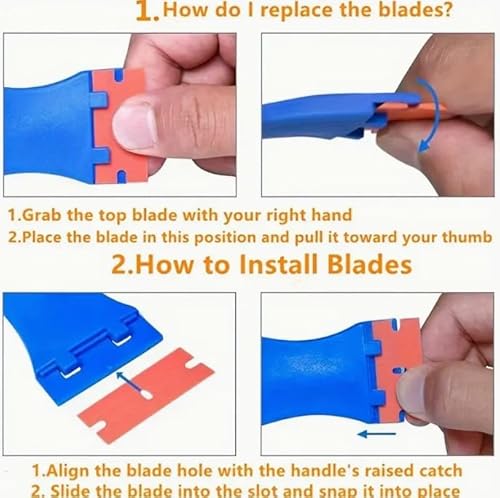 1.How do I replace the blades?

1.Grab the top blade with your right hand
2.Place the blade in this position and pull it toward your thumb

2.How to Install Blades

1.Align the blade hole with the handle's raised catch
2. Slide the blade into the slot and snap it into place