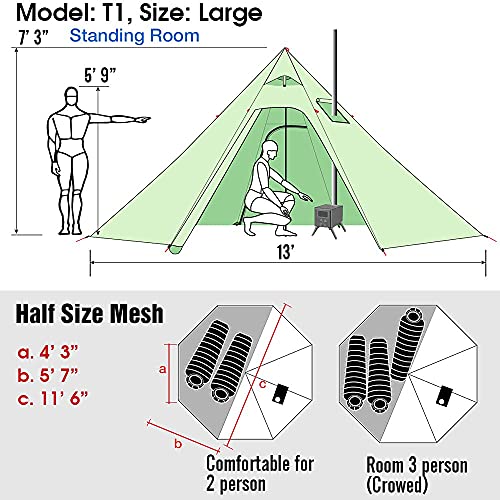 Model: T1, Size: Large

7' 3" Standing Room

5' 9"

13'

Half Size Mesh

a. 4' 3"
b. 5' 7"
c. 11' 6"

a

b

c

Comfortable for 2 person

Room 3 person (Crowed)