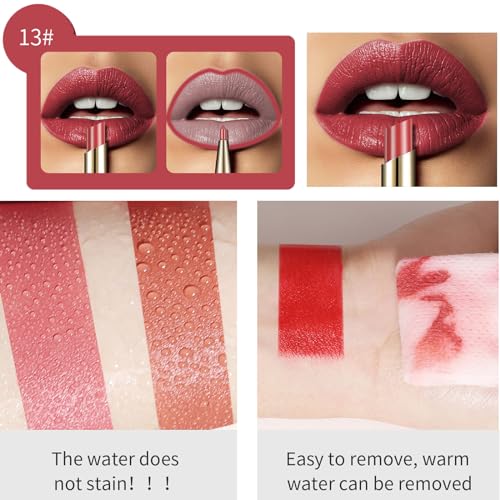 13#

The water does not stain！！！

Easy to remove, warm water can be removed