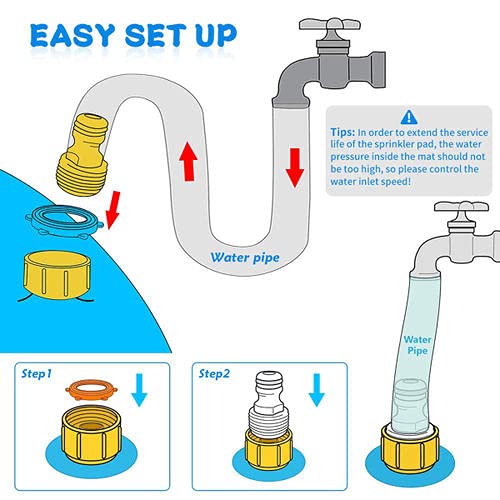 EASY SET UP

Tips: In order to extend the service life of the sprinkler pad, the water pressure inside the mat should not be too high, so please control the water inlet speed!

Water pipe

Water Pipe

Step1

Step2