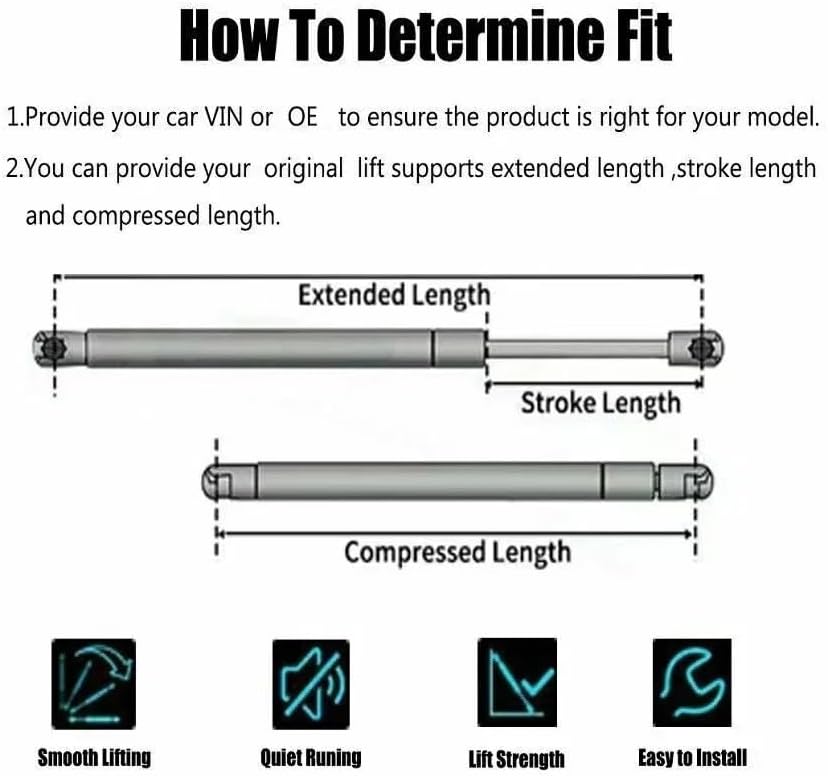 How To Determine Fit

1.Provide your car VIN or OE to ensure the product is right for your model.

2.You can provide your original lift supports extended length ,stroke length and compressed length.

Extended Length

Stroke Length

Compressed Length

Smooth Lifting

Quiet Runing

Lift Strength

Easy to Install