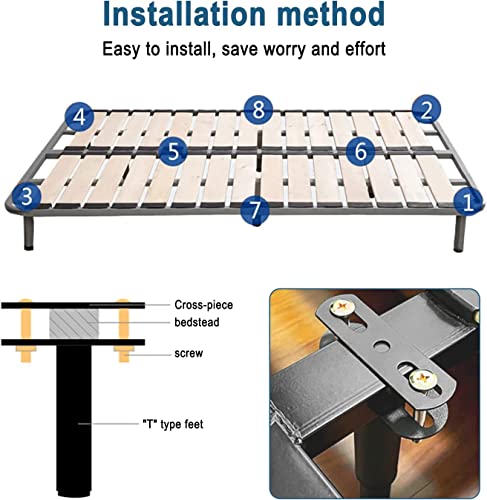 Installation method

Easy to install, save worry and effort

4
8
2
5
6
3
7
1

Cross-piece
bedstead
screw
"T" type feet