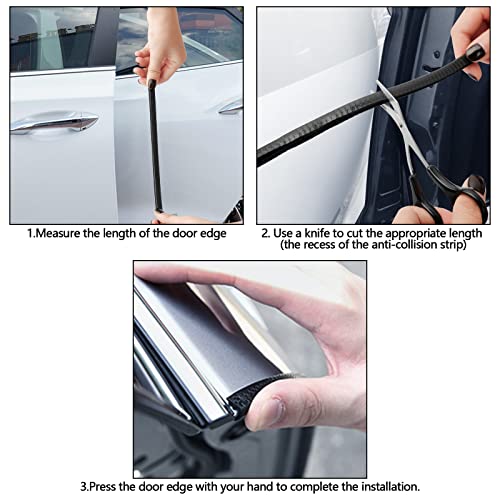 1.Measure the length of the door edge

2. Use a knife to cut the appropriate length (the recess of the anti-collision strip)

3.Press the door edge with your hand to complete the installation.