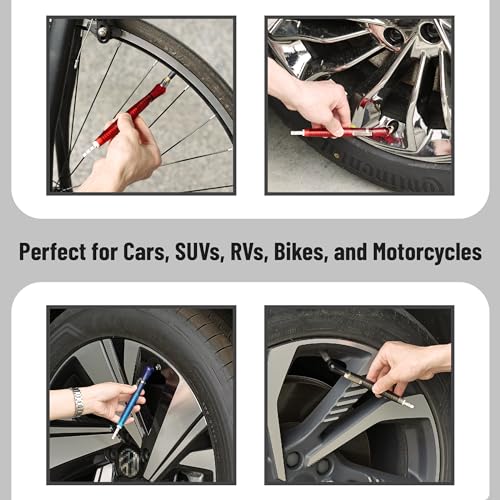 Perfect for Cars, SUVs, RVs, Bikes, and Motorcycles