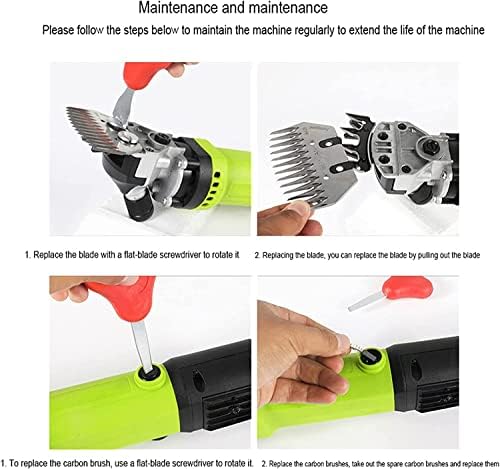 Maintenance and maintenance

Please follow the steps below to maintain the machine regularly to extend the life of the machine

1. Replace the blade with a flat-blade screwdriver to rotate it

2. Replacing the blade, you can replace the blade by pulling out the blade

1. To replace the carbon brush, use a flat-blade screwdriver to rotate it.

2. Replace the carbon brushes, take out the spare carbon brushes and replace them