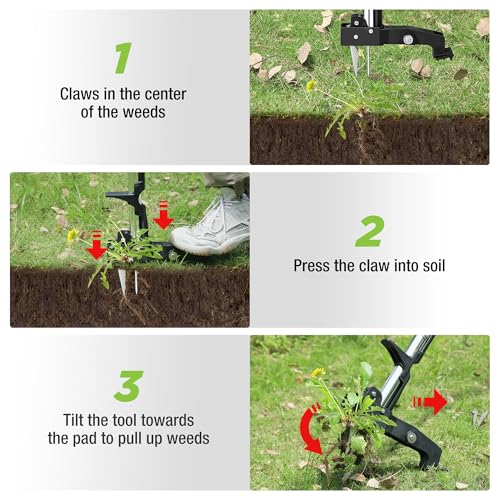 1

Claws in the center of the weeds

2

Press the claw into soil

3

Tilt the tool towards the pad to pull up weeds