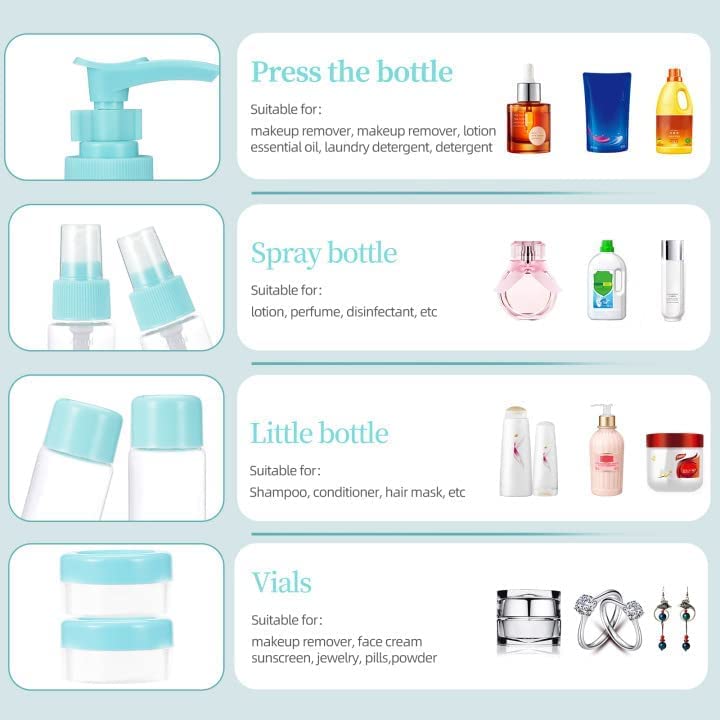 Press the bottle

Suitable for:

makeup remover, makeup remover, lotion essential oil, laundry detergent, detergent

Spray bottle

Suitable for:

lotion, perfume, disinfectant, etc

Little bottle

Suitable for:

Shampoo, conditioner, hair mask, etc

Vials

Suitable for:

makeup remover, face cream sunscreen, jewelry, pills,powder