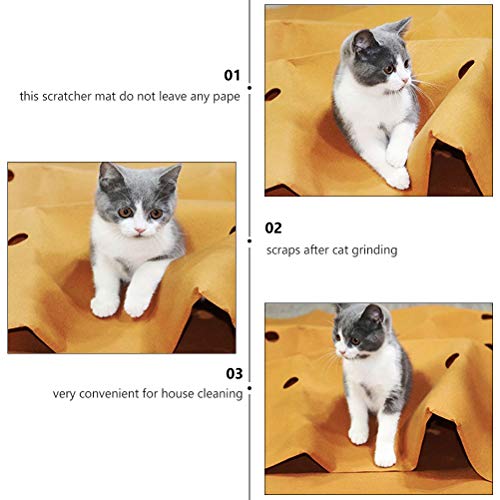 01
this scratcher mat do not leave any pape

02
scraps after cat grinding

03
very convenient for house cleaning