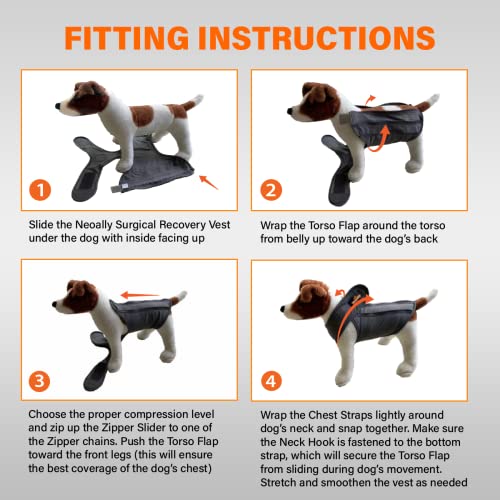 FITTING INSTRUCTIONS

1

Slide the Neoally Surgical Recovery Vest under the dog with inside facing up

2

Wrap the Torso Flap around the torso from belly up toward the dog's back

3

Choose the proper compression level and zip up the Zipper Slider to one of the Zipper chains. Push the Torso Flap toward the front legs (this will ensure the best coverage of the dog's chest)

4

Wrap the Chest Straps lightly around dog's neck and snap together. Make sure the Neck Hook is fastened to the bottom strap, which will secure the Torso Flap from sliding during dog's movement. Stretch and smoothen the vest as needed