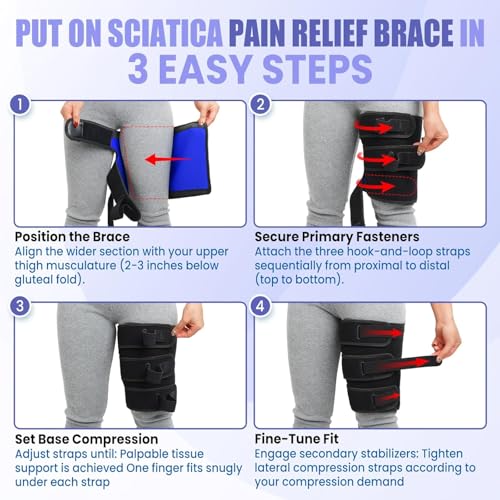 PUT ON SCIATICA PAIN RELIEF BRACE IN 3 EASY STEPS

1

Position the Brace
Align the wider section with your upper thigh musculature (2-3 inches below gluteal fold).

2

Secure Primary Fasteners
Attach the three hook-and-loop straps sequentially from proximal to distal (top to bottom).

3

Set Base Compression
Adjust straps until: Palpable tissue support is achieved One finger fits snugly under each strap

4

Fine-Tune Fit
Engage secondary stabilizers: Tighten lateral compression straps according to your compression demand