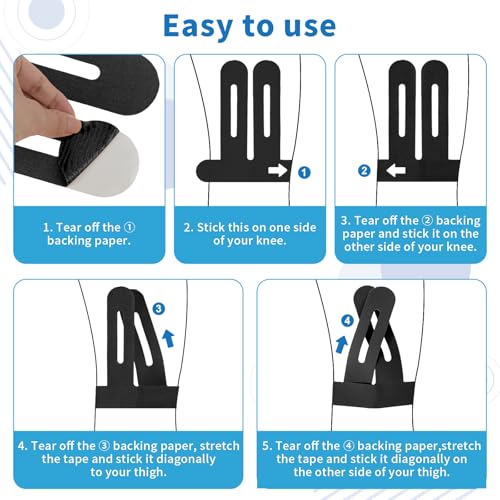 Easy to use

1. Tear off the ① backing paper.

①

2. Stick this on one side of your knee.

②

3. Tear off the ② backing paper and stick it on the other side of your knee.

③

4. Tear off the ③ backing paper, stretch the tape and stick it diagonally to your thigh.

④

5. Tear off the ④ backing paper,stretch the tape and stick it diagonally on the other side of your thigh.