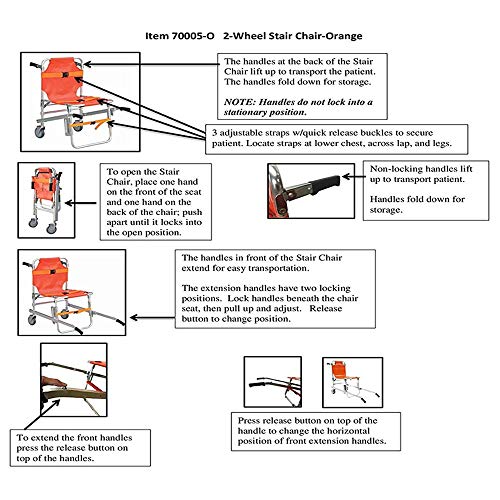 Item 70005-O 2-Wheel Stair Chair-Orange

The handles at the back of the Stair Chair lift up to transport the patient. The handles fold down for storage.

NOTE: Handles do not lock into a stationary position.

3 adjustable straps w/quick release buckles to secure patient. Locate straps at lower chest, across lap, and legs.

To open the Stair Chair, place one hand on the front of the seat and one hand on the back of the chair; push apart until it locks into the open position.

Non-locking handles lift up to transport patient.

Handles fold down for storage.

The handles in front of the Stair Chair extend for easy transportation.

The extension handles have two locking positions. Lock handles beneath the chair seat, then pull up and adjust. Release button to change position.

To extend the front handles press the release button on top of the handles.

Press release button on top of the handle to change the horizontal position of front extension handles.