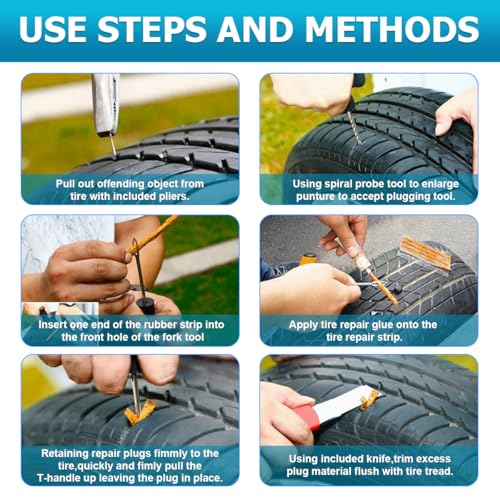 USE STEPS AND METHODS

Pull out offending object from tire with included pliers.

Using spiral probe tool to enlarge punture to accept plugging tool.

Insert one end of the rubber strip into the front hole of the fork tool

Apply tire repair glue onto the tire repair strip.

Retaining repair plugs fimmly to the tire,quickly and fimly pull the T-handle up leaving the plug in place.

Using included knife,trim excess plug material flush with tire tread.