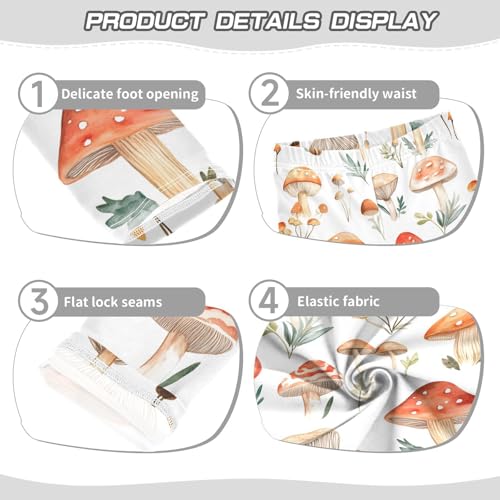 PRODUCT DETAILS DISPLAY

1 Delicate foot opening

2 Skin-friendly waist

3 Flat lock seams

4 Elastic fabric