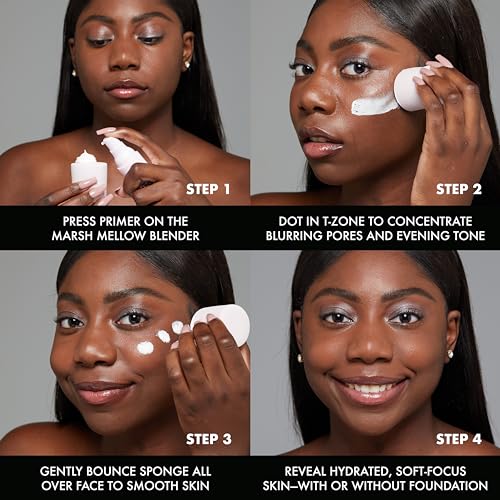 STEP 1

PRESS PRIMER ON THE MARSH MELLOW BLENDER

STEP 2

DOT IN T-ZONE TO CONCENTRATE BLURRING PORES AND EVENING TONE

STEP 3

GENTLY BOUNCE SPONGE ALL OVER FACE TO SMOOTH SKIN

STEP 4

REVEAL HYDRATED, SOFT-FOCUS SKIN—WITH OR WITHOUT FOUNDATION