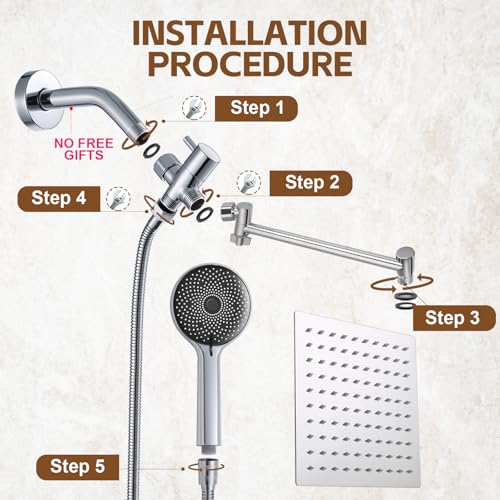 INSTALLATION PROCEDURE

Step 1

NO FREE GIFTS

Step 2

Step 4

Step 3

Step 5