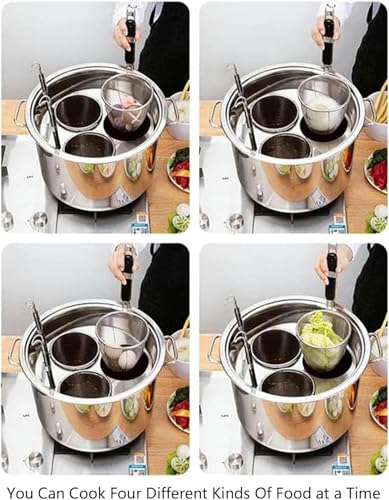 You Can Cook Four Different Kinds Of Food at a Time