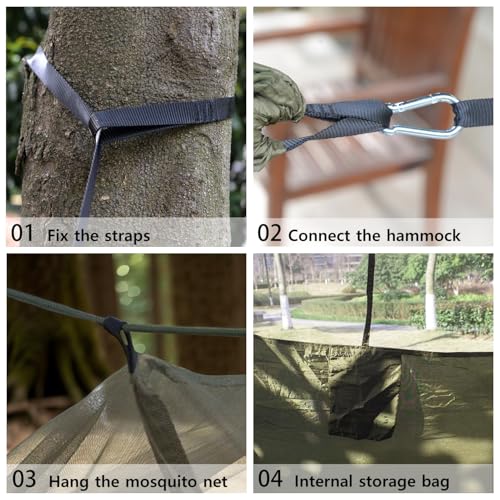 01 Fix the straps

02 Connect the hammock

03 Hang the mosquito net

04 Internal storage bag