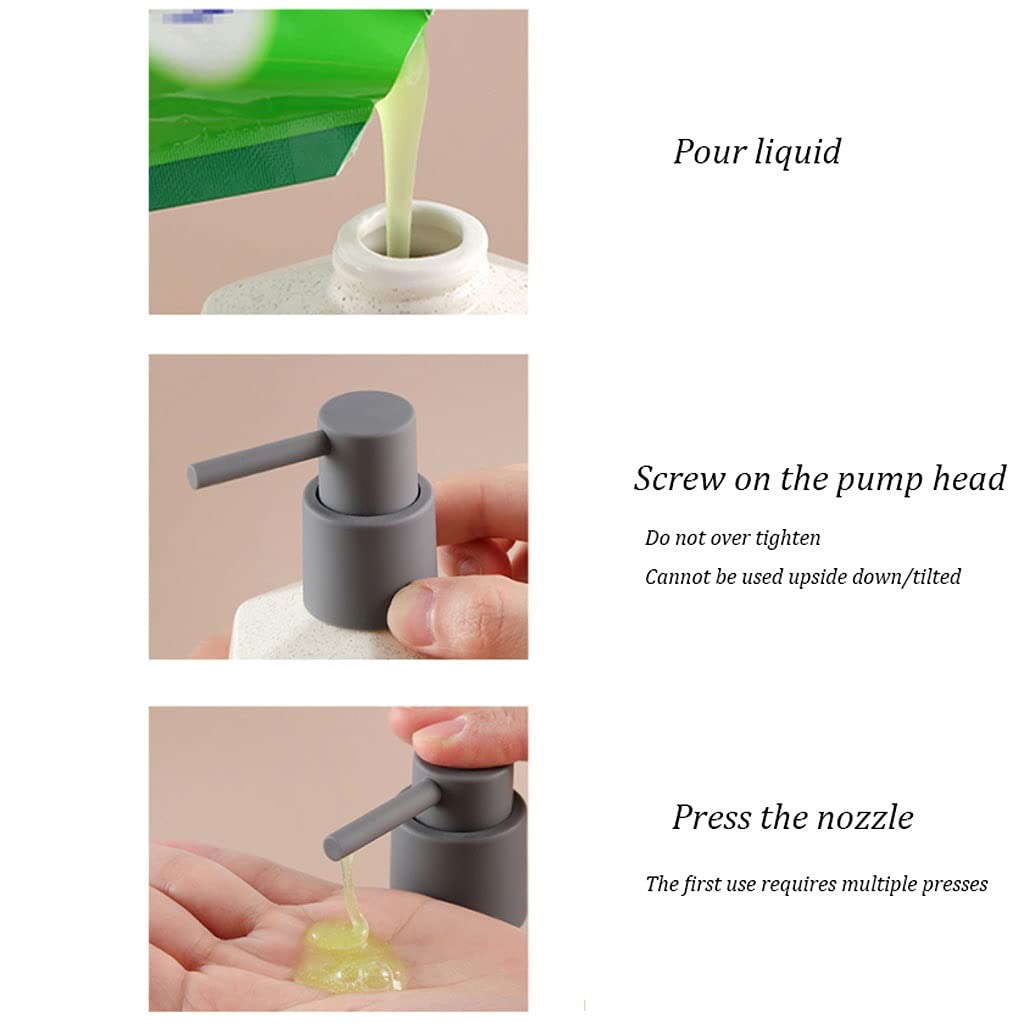 Pour liquid

Screw on the pump head

Do not over tighten

Cannot be used upside down/tilted

Press the nozzle

The first use requires multiple presses