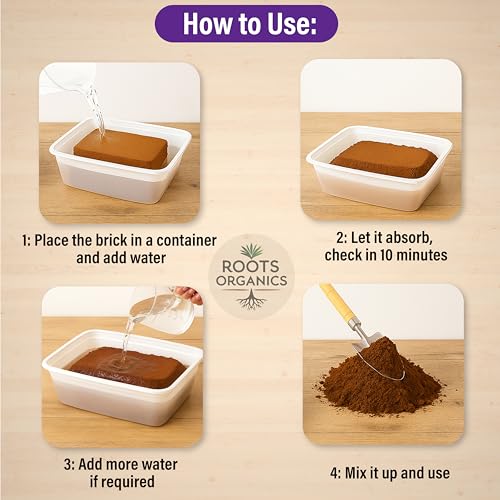 How to Use:

1: Place the brick in a container and add water

2: Let it absorb, check in 10 minutes

ROOTS ORGANICS

3: Add more water if required

4: Mix it up and use