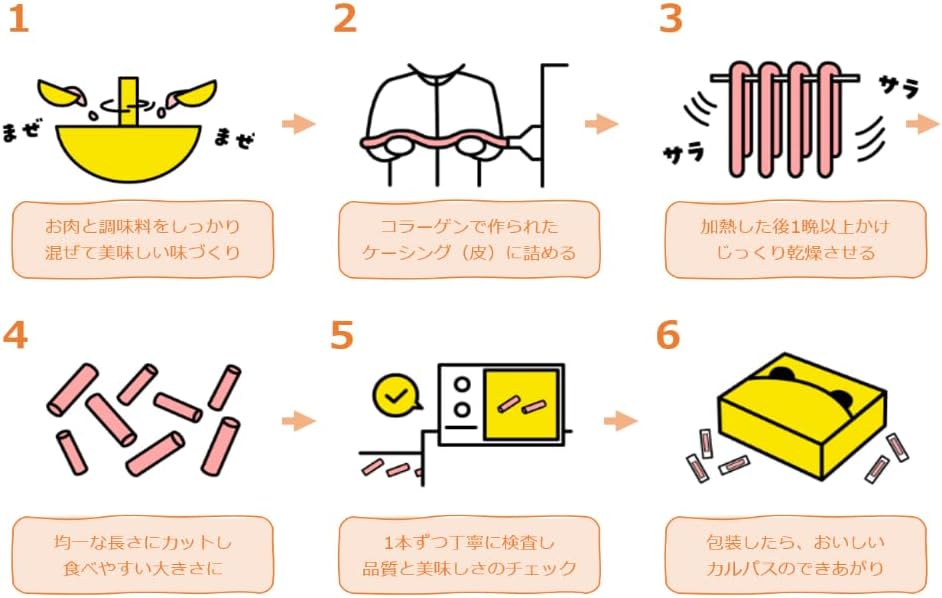 1

まぜ

まぜ

お肉と調味料をしっかり混ぜて美味しい味づくり

2

コラーゲンで作られたケーシング（皮）に詰める

3

サラ

サラ

加熱した後1晩以上かけじっくり乾燥させる

4

均一な長さにカットし食べやすい大きさに

5

1本ずつ丁寧に検査し品質と美味しさのチェック

6

包装したら、おいしいカルパスのできあがり