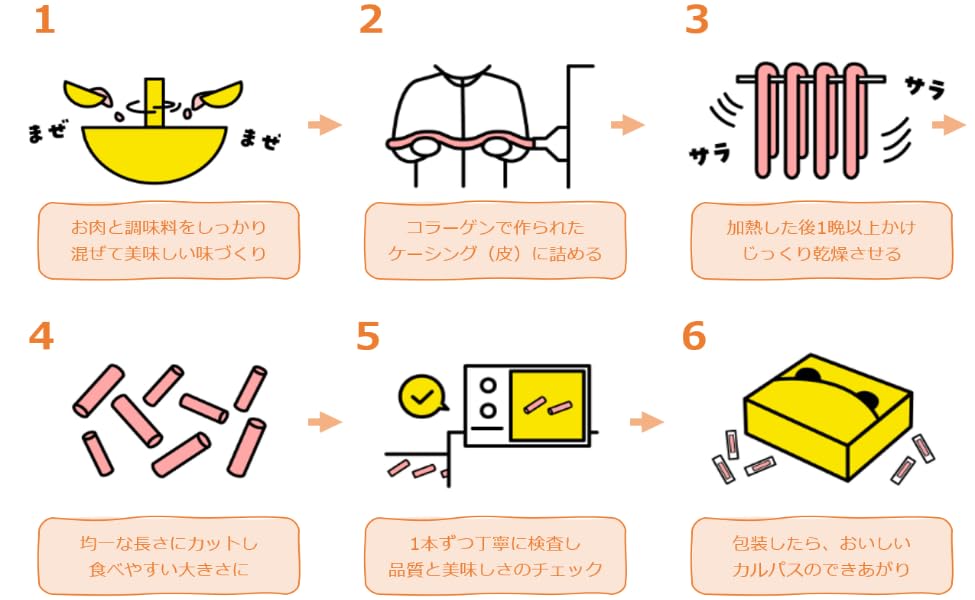 1

まぜ

まぜ

お肉と調味料をしっかり混ぜて美味しい味づくり

2

コラーゲンで作られたケーシング（皮）に詰める

3

サラ

サラ

加熱した後1晩以上かけじっくり乾燥させる

4

均一な長さにカットし食べやすい大きさに

5

1本ずつ丁寧に検査し品質と美味しさのチェック

6

包装したら、おいしいカルパスのできあがり