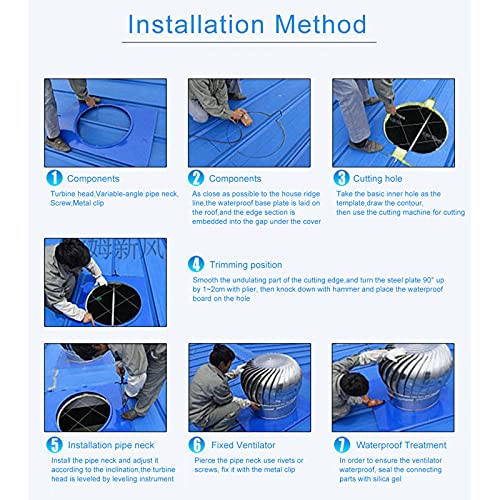 Installation Method

1 Components

Turbine head,Variable-angle pipe neck, Screw,Metal clip

2 Components

As close as possible to the house ridge line,the waterproof base plate is laid on the roof,and the edge section is embedded into the gap under the cover

3 Cutting hole

Take the basic inner hole as the template,draw the contour, then use the cutting machine for cutting

姆新风

4 Trimming position

Smooth the undulating part of the cutting edge,and turn the steel plate 90° up by 1~2cm with plier, then knock down with hammer and place the waterproof board on the hole

5 Installation pipe neck

Install the pipe neck and adjust it according to the inclination,the turbine head is leveled by leveling instrument

6 Fixed Ventilator

Pierce the pipe neck use rivets or screws, fix it with the metal clip

7 Waterproof Treatment

In order to ensure the ventilator waterproof, seal the connecting parts with silica gel