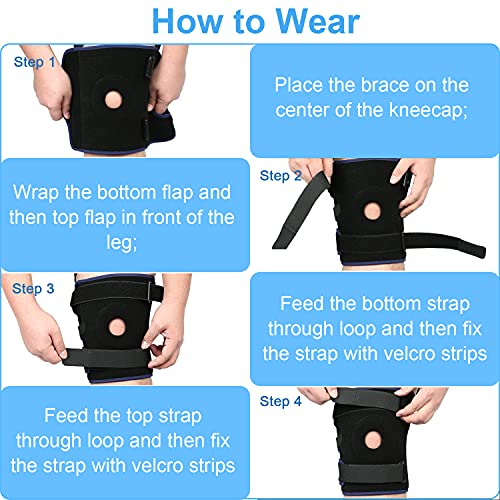 How to Wear

Step 1

Place the brace on the center of the kneecap;

Wrap the bottom flap and then top flap in front of the leg;

Step 2

Step 3

Feed the bottom strap through loop and then fix the strap with velcro strips

Feed the top strap through loop and then fix the strap with velcro strips

Step 4