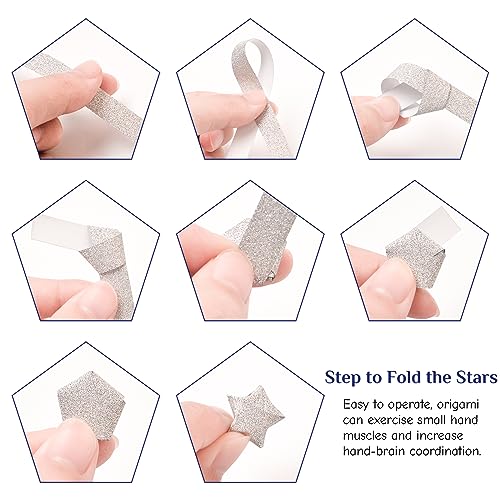 Step to Fold the Stars

Easy to operate, origami can exercise small hand muscles and increase hand-brain coordination.