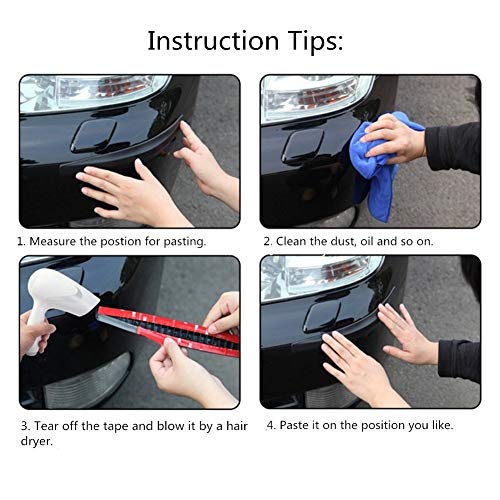 Instruction Tips:

1. Measure the postion for pasting.

2. Clean the dust, oil and so on.

3. Tear off the tape and blow it by a hair dryer.

4. Paste it on the position you like.