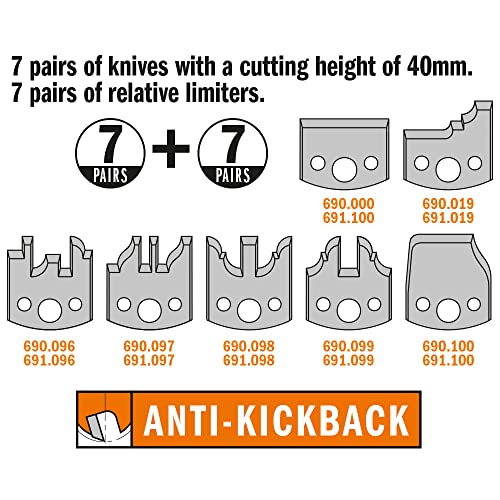 7 pairs of knives with a cutting height of 40mm.
7 pairs of relative limiters.

7 PAIRS + 7 PAIRS

690.000
691.100

690.019
691.019

690.096
691.096

690.097
691.097

690.098
691.098

690.099
691.099

690.100
691.100

ANTI-KICKBACK