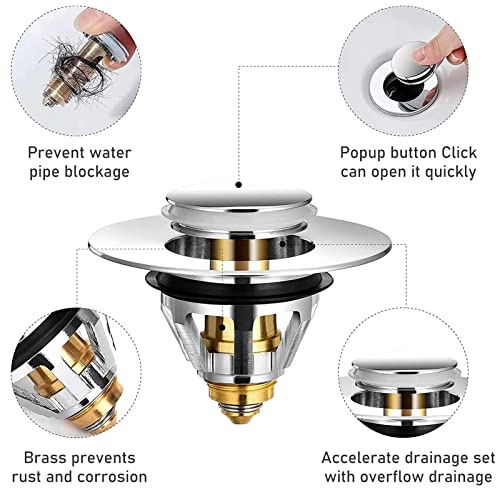 Prevent water pipe blockage

Popup button Click can open it quickly

Brass prevents rust and corrosion

Accelerate drainage set with overflow drainage