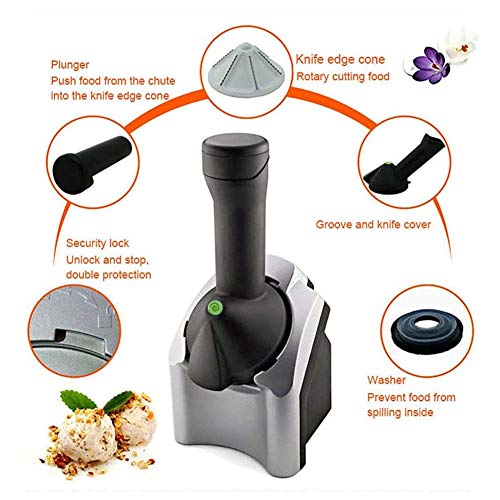 Plunger
Push food from the chute into the knife edge cone

Knife edge cone
Rotary cutting food

Groove and knife cover

Security lock
Unlock and stop, double protection

Washer
Prevent food from spilling inside