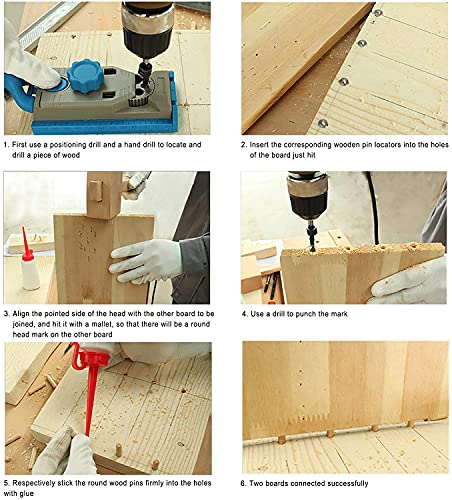 1. First use a positioning drill and a hand drill to locate and drill a piece of wood

2. Insert the corresponding wooden pin locators into the holes of the board just hit

3. Align the pointed side of the head with the other board to be joined, and hit it with a mallet, so that there will be a round head mark on the other board

4. Use a drill to punch the mark

5. Respectively stick the round wood pins firmly into the holes with glue

6. Two boards connected successfully