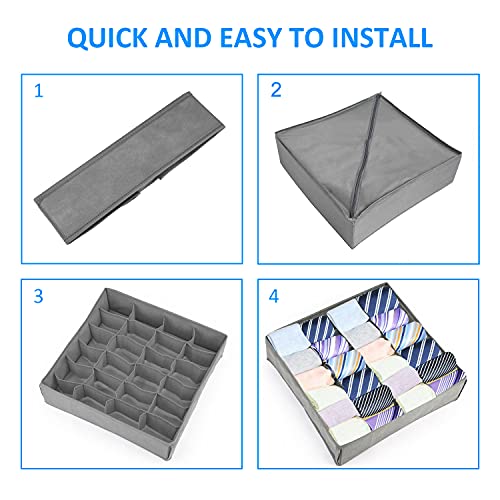 QUICK AND EASY TO INSTALL

1

2

3

4