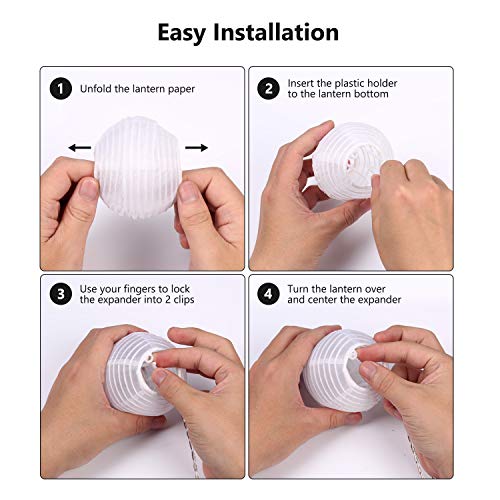 Easy Installation

1 Unfold the lantern paper

2 Insert the plastic holder to the lantern bottom

3 Use your fingers to lock the expander into 2 clips

4 Turn the lantern over and center the expander