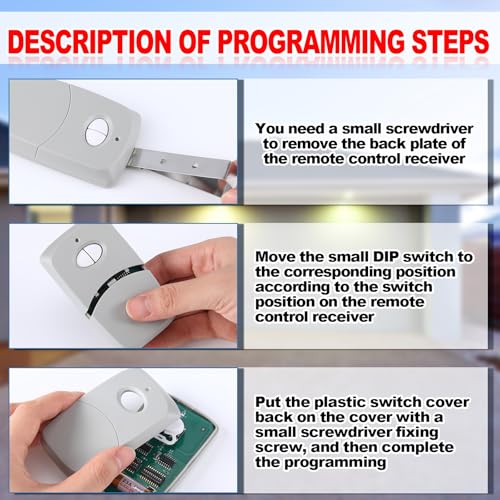 DESCRIPTION OF PROGRAMMING STEPS

You need a small screwdriver to remove the back plate of the remote control receiver

Move the small DIP switch to the corresponding position according to the switch position on the remote control receiver

Put the plastic switch cover back on the cover with a small screwdriver fixing screw, and then complete the programming