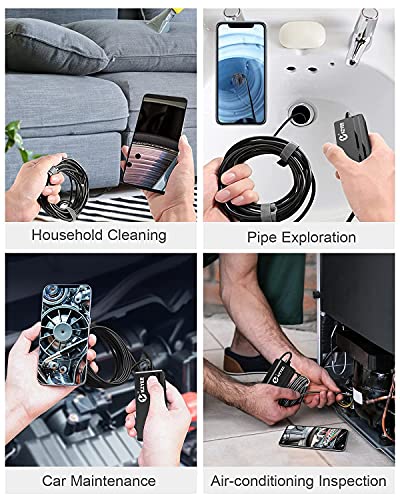 Household Cleaning

Pipe Exploration

Car Maintenance

Air-conditioning Inspection