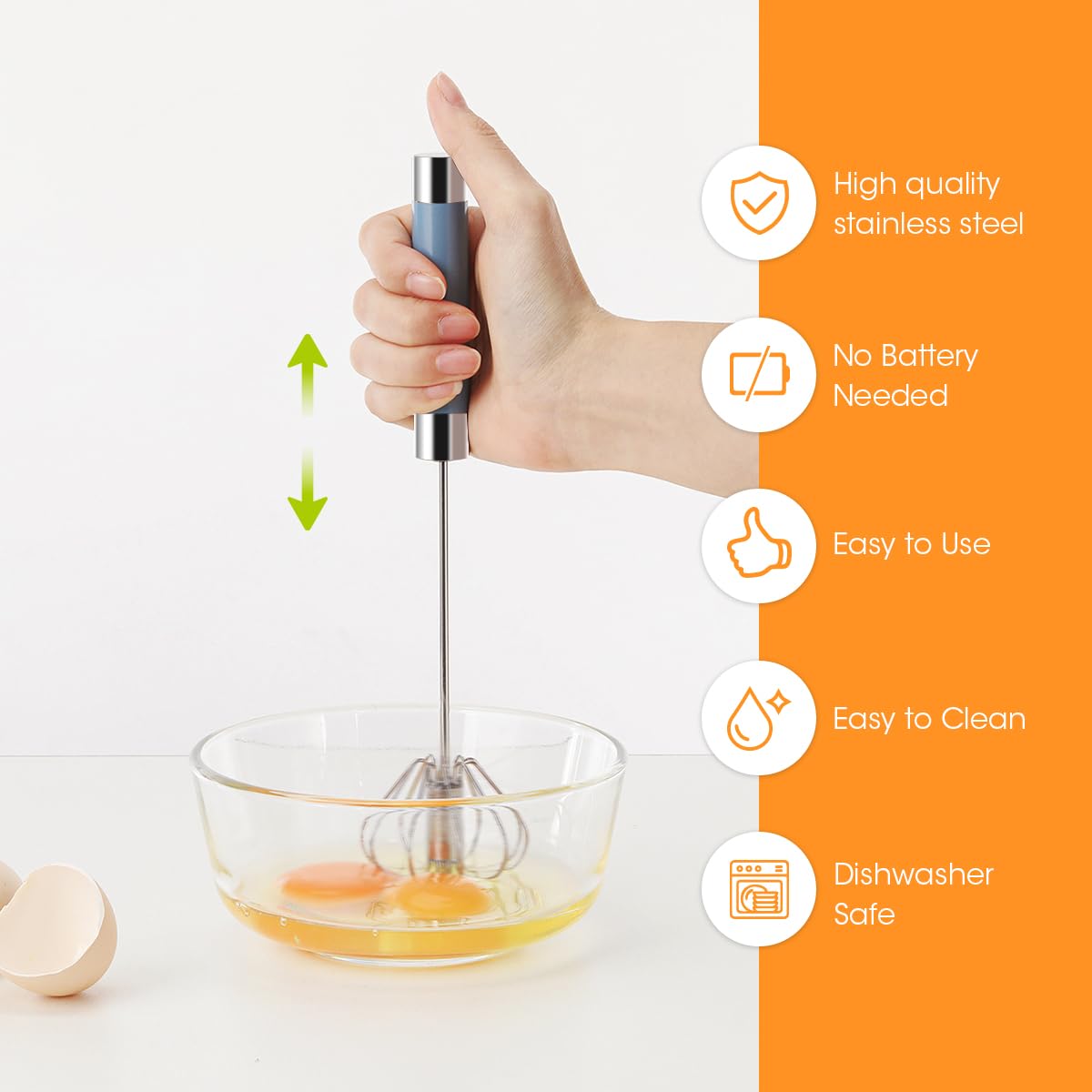 High quality stainless steel

No Battery Needed

Easy to Use

Easy to Clean

Dishwasher Safe