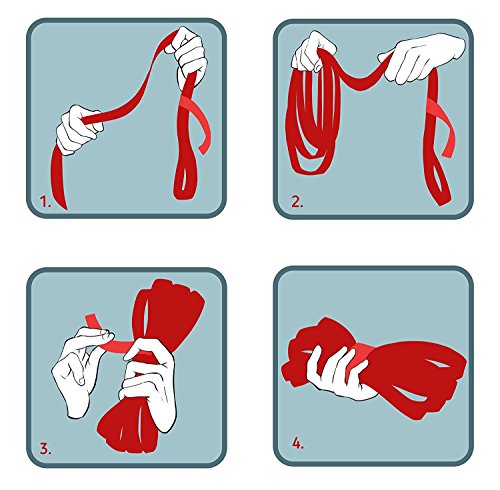 1.

2.

3.

4.