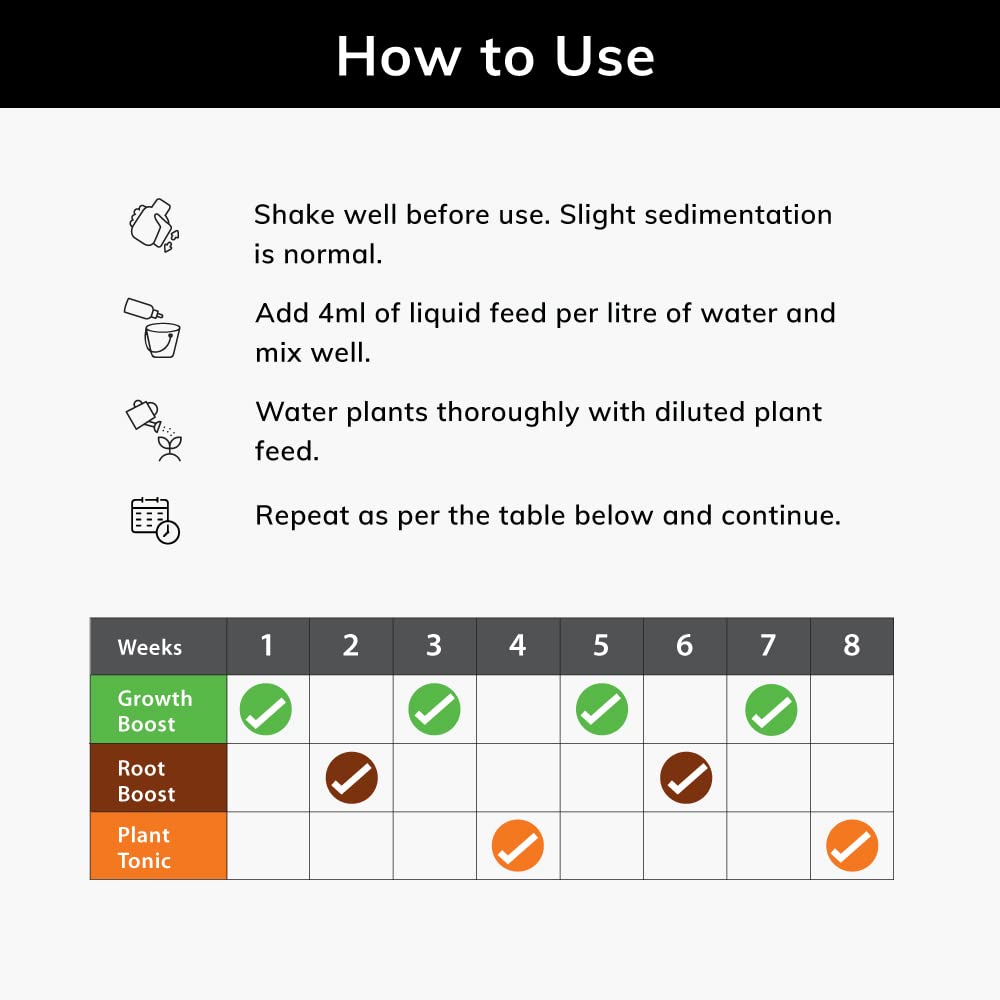 How to Use

Shake well before use. Slight sedimentation is normal.

Add 4ml of liquid feed per litre of water and mix well.

Water plants thoroughly with diluted plant feed.

Repeat as per the table below and continue.

| Weeks | 1 | 2 | 3 | 4 | 5 | 6 | 7 | 8 |
|---|---|---|---|---|---|---|---|---|
| Growth Boost | ✓ | | ✓ | | ✓ | | ✓ | |
| Root Boost | | ✓ | | | | ✓ | | |
| Plant Tonic | | | | ✓ | | | | ✓ |