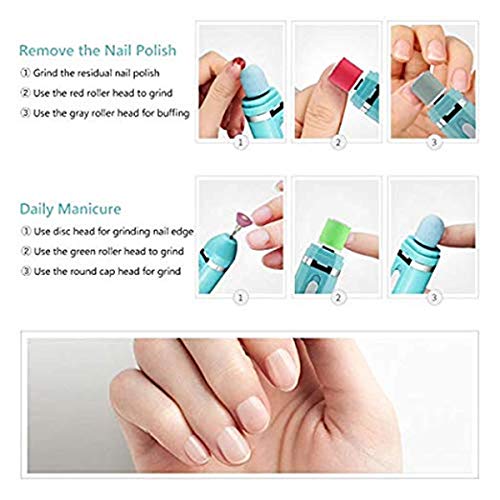 Remove the Nail Polish

① Grind the residual nail polish

② Use the red roller head to grind

③ Use the gray roller head for buffing

1 2 3

Daily Manicure

① Use disc head for grinding nail edge

② Use the green roller head to grind

③ Use the round cap head for grind

1 2 3