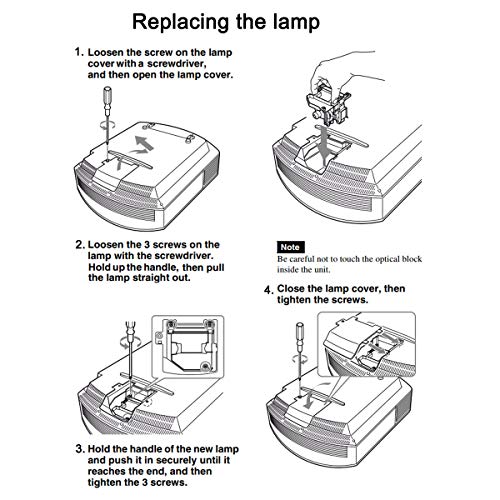 Replacing the lamp

1. Loosen the screw on the lamp cover with a screwdriver, and then open the lamp cover.

2. Loosen the 3 screws on the lamp with the screwdriver. Hold up the handle, then pull the lamp straight out.

3. Hold the handle of the new lamp and push it in securely until it reaches the end, and then tighten the 3 screws.

Note
Be careful not to touch the optical block inside the unit.

4. Close the lamp cover, then tighten the screws.