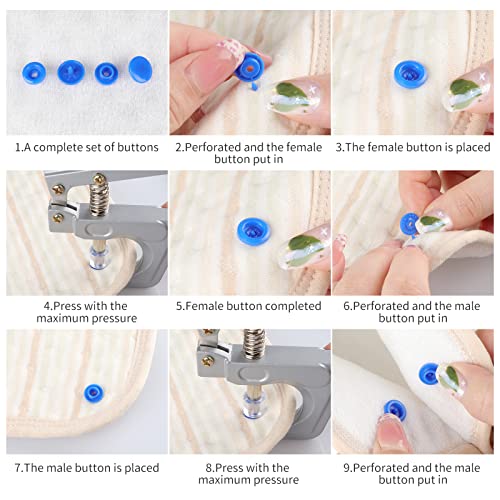 1.A complete set of buttons

2.Perforated and the female button put in

3.The female button is placed

4.Press with the maximum pressure

5.Female button completed

6.Perforated and the male button put in

7.The male button is placed

8.Press with the maximum pressure

9.Perforated and the male button put in