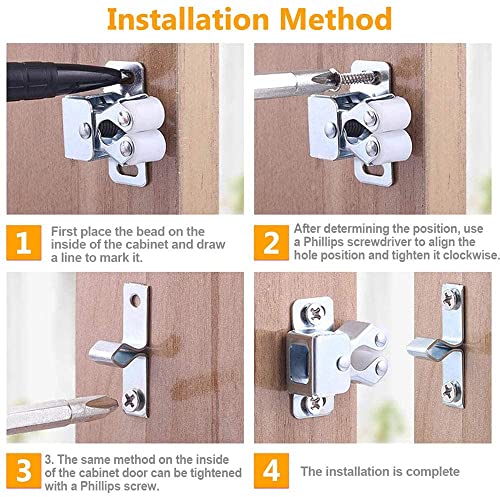 Installation Method

1
First place the bead on the inside of the cabinet and draw a line to mark it.

2
After determining the position, use a Phillips screwdriver to align the hole position and tighten it clockwise.

3
3. The same method on the inside of the cabinet door can be tightened with a Phillips screw.

4
The installation is complete