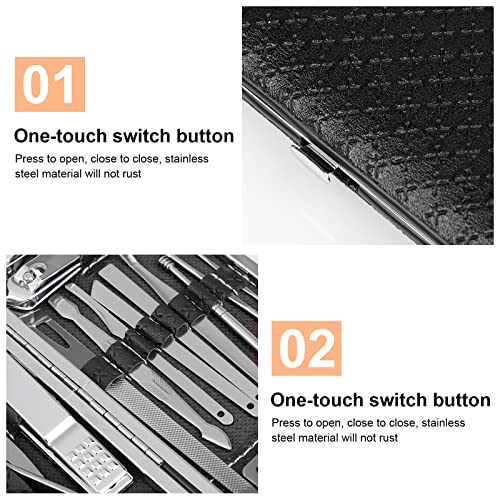 01

One-touch switch button

Press to open, close to close, stainless steel material will not rust

02

One-touch switch button

Press to open, close to close, stainless steel material will not rust