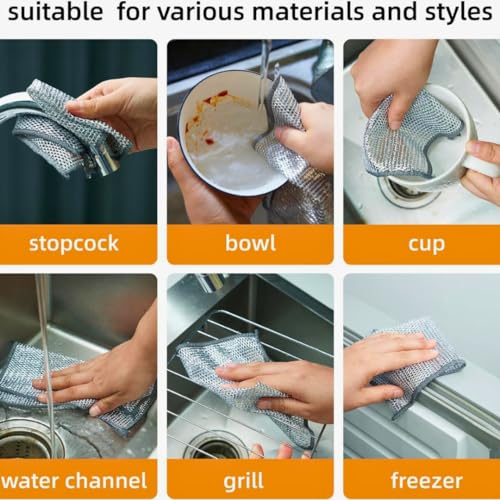 suitable for various materials and styles

stopcock

bowl

cup

water channel

grill

freezer