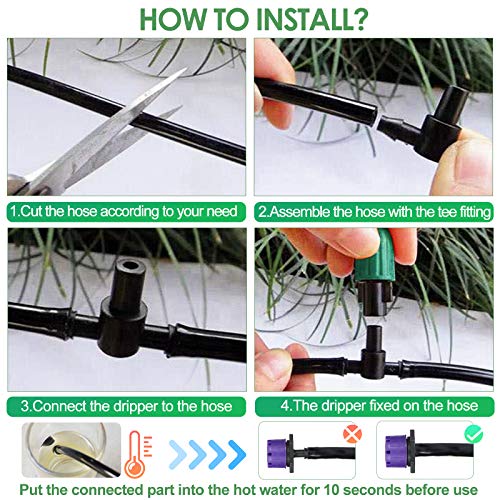 HOW TO INSTALL?

1.Cut the hose according to your need

2.Assemble the hose with the tee fitting

3.Connect the dripper to the hose

4.The dripper fixed on the hose

Put the connected part into the hot water for 10 seconds before use